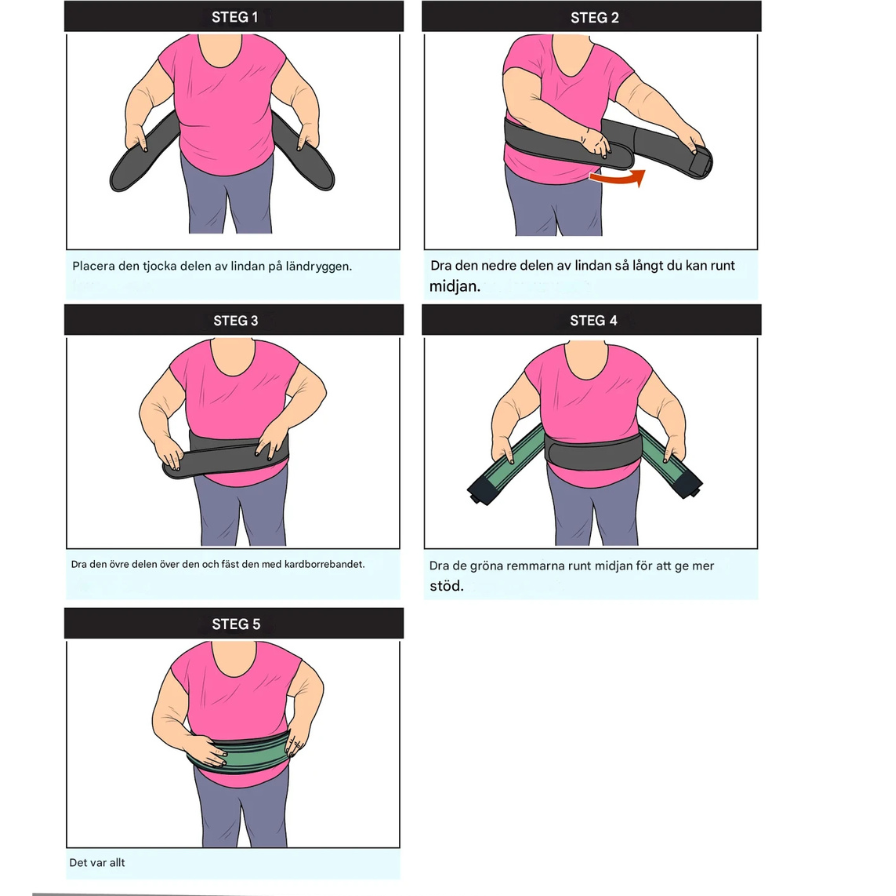 STEG 1

Placera den tjocka delen av lindan på ländryggen.

STEG 2

Dra den nedre delen av lindan så långt du kan runt midjan.

STEG 3

Dra den övre delen över den och fäst den med kardborrebandet.

STEG 4

Dra de gröna remmarna runt midjan för att ge mer stöd.

STEG 5

Det var allt